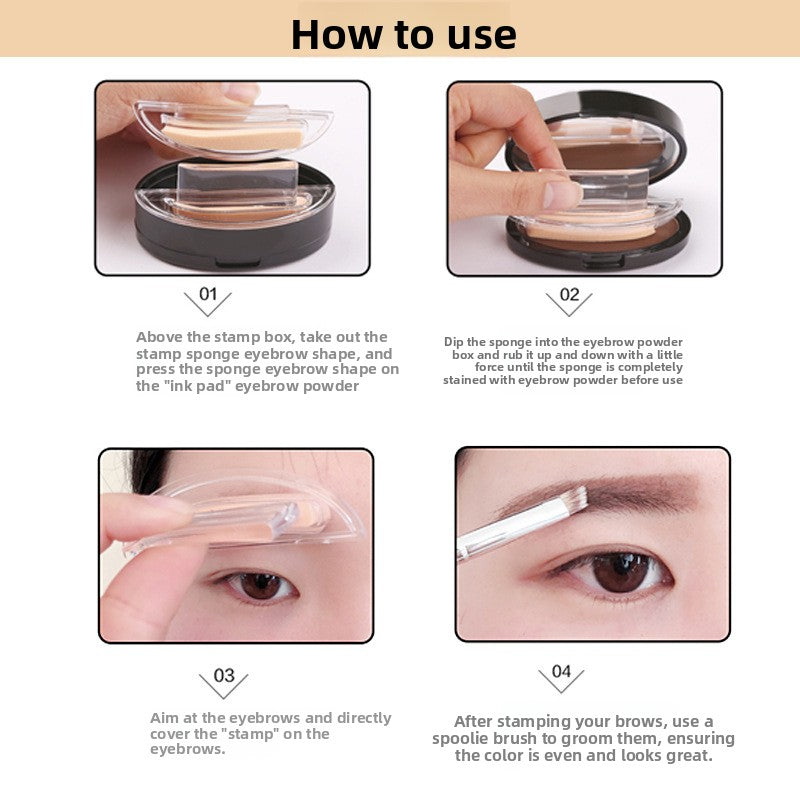 How to use

01

Above the stamp box, take out the stamp sponge eyebrow shape, and press the sponge eyebrow shape on the "ink pad" eyebrow powder

02

Dip the sponge into the eyebrow powder box and rub it up and down with a little force until the sponge is completely stained with eyebrow powder before use

03

Aim at the eyebrows and directly cover the "stamp" on the eyebrows.

04

After stamping your brows, use a spoolie brush to groom them, ensuring the color is even and looks great.